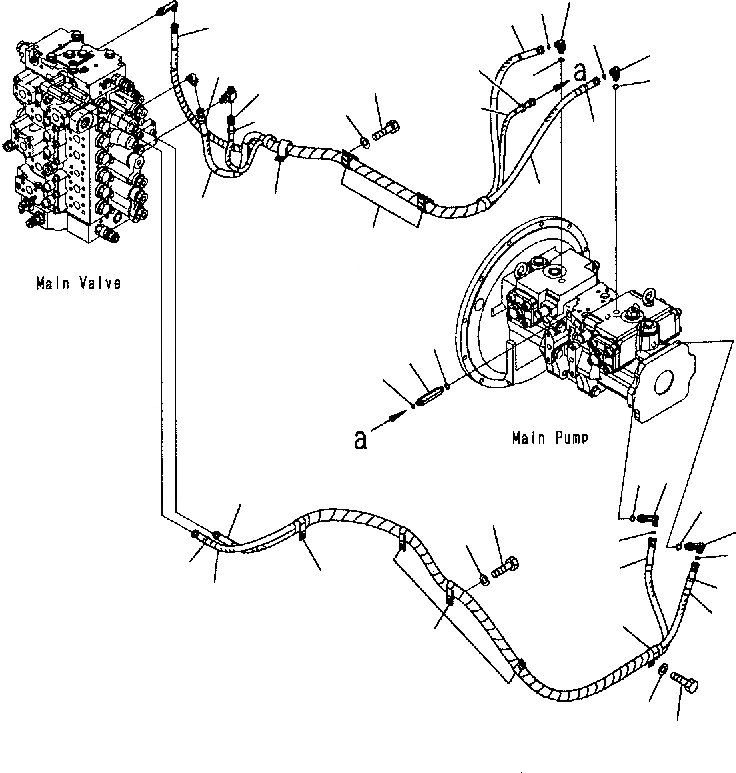 a

Main Valve

a

Main Pump