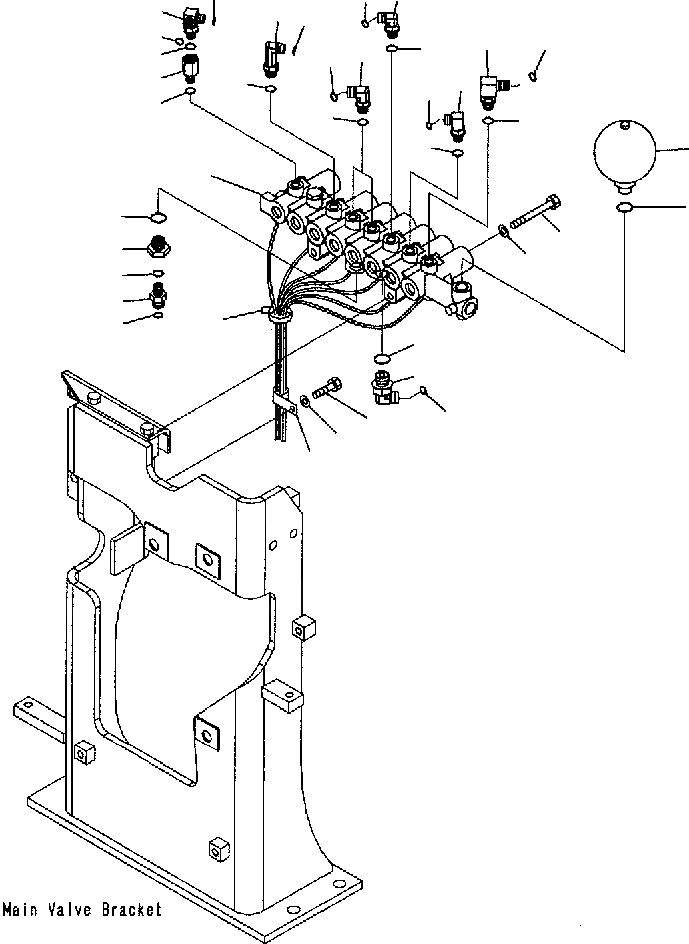 Main Valve Bracket