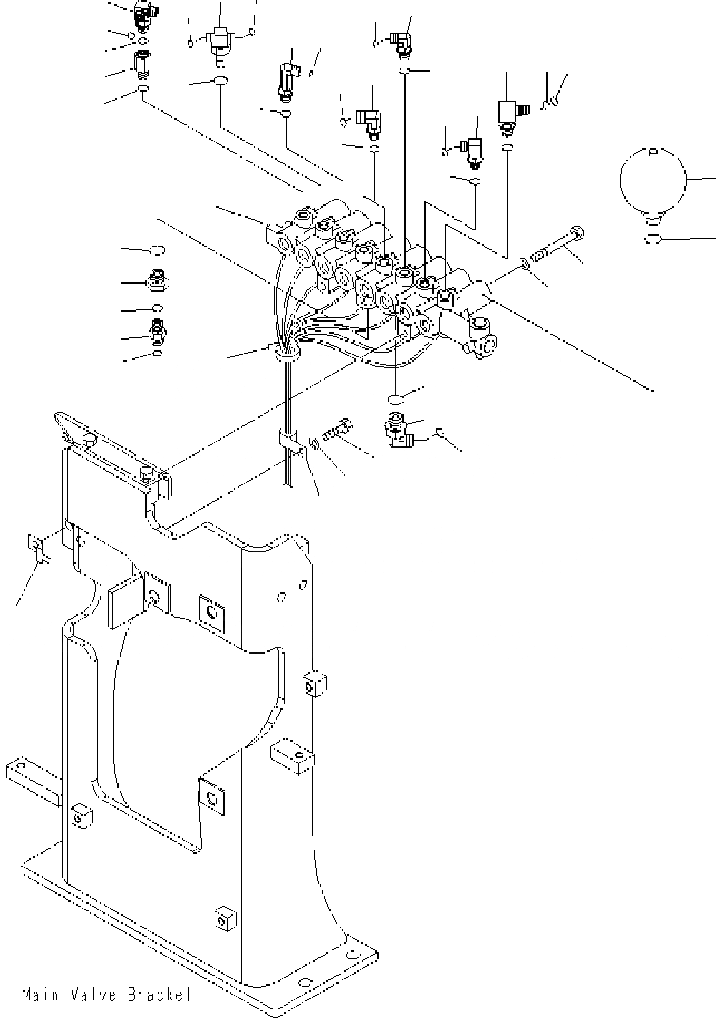 Main Valve Bracket