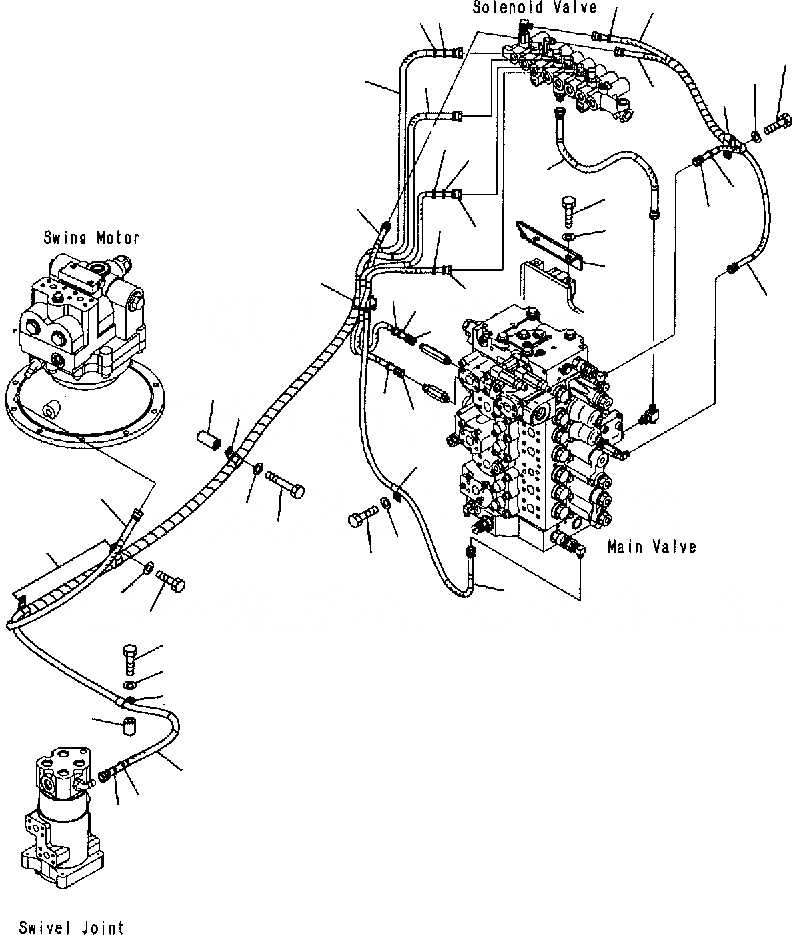 Solenoid Valve

Swing Motor

Main Valve

Swivel Joint