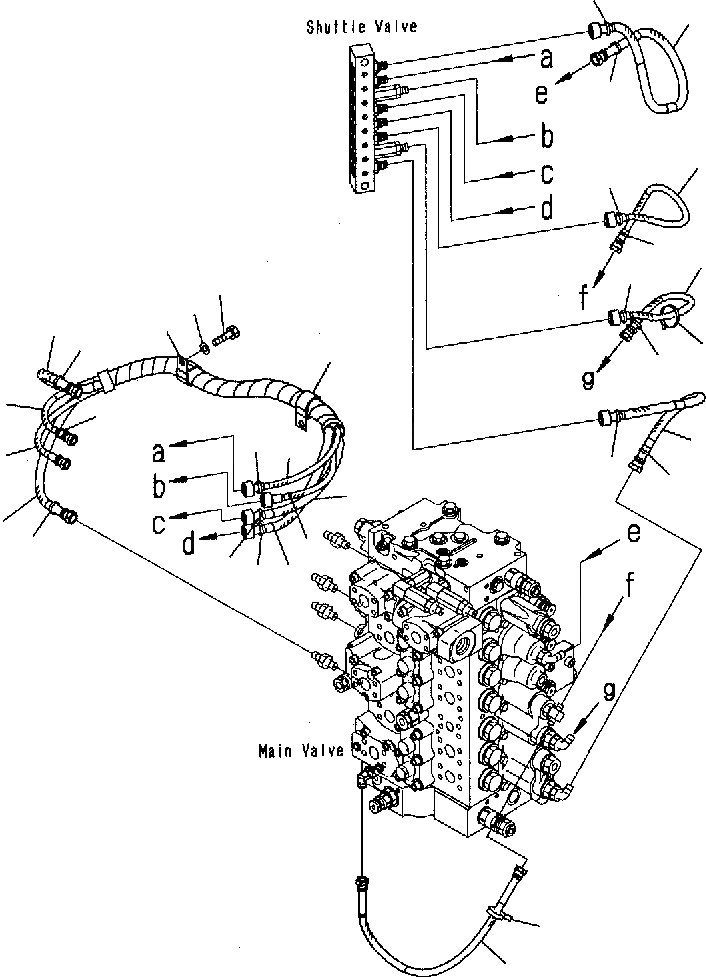 Shuttle Valve
a
e
b
c
d
f
g
a
b
c
d
e
f
g
Main Valve