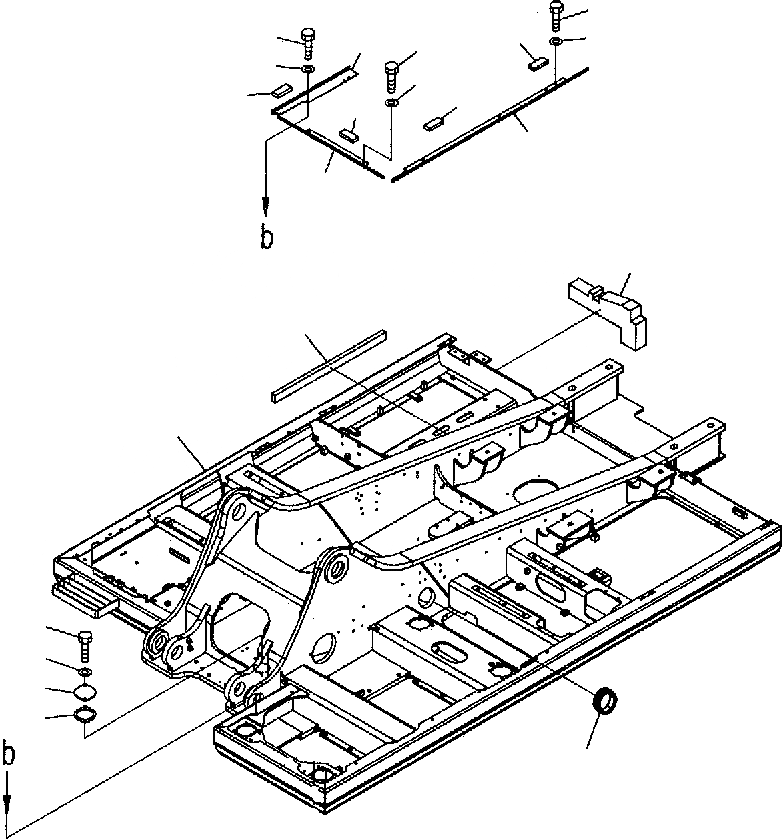 b

b