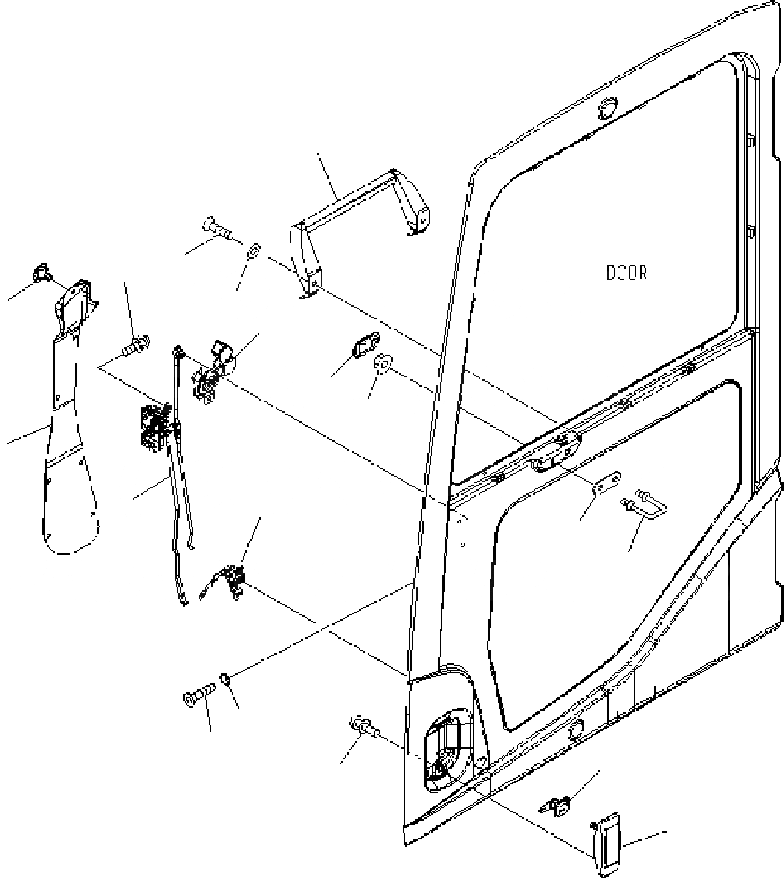 DOOR