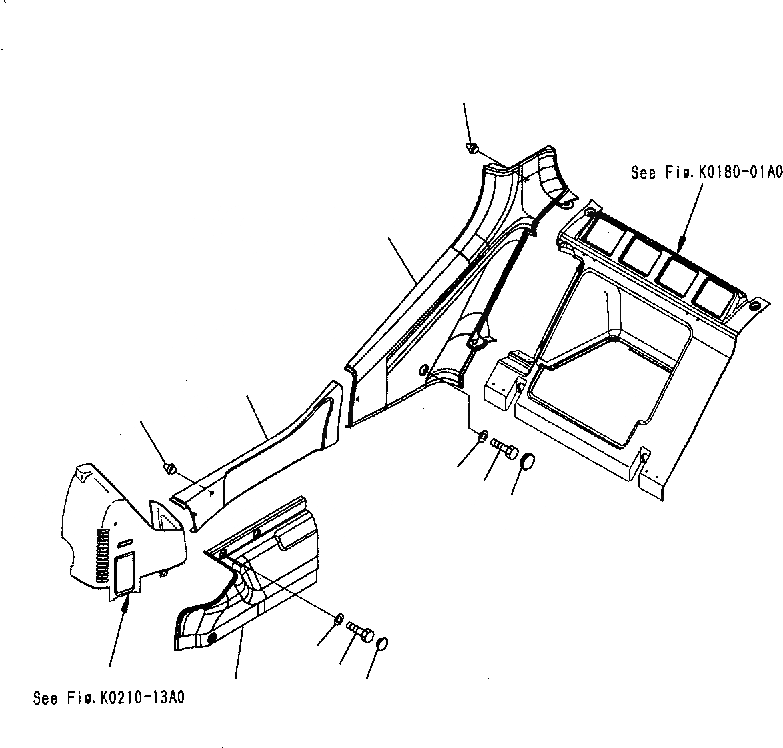 See Fig. K0180-01A0

See Fig. K0210-13A0