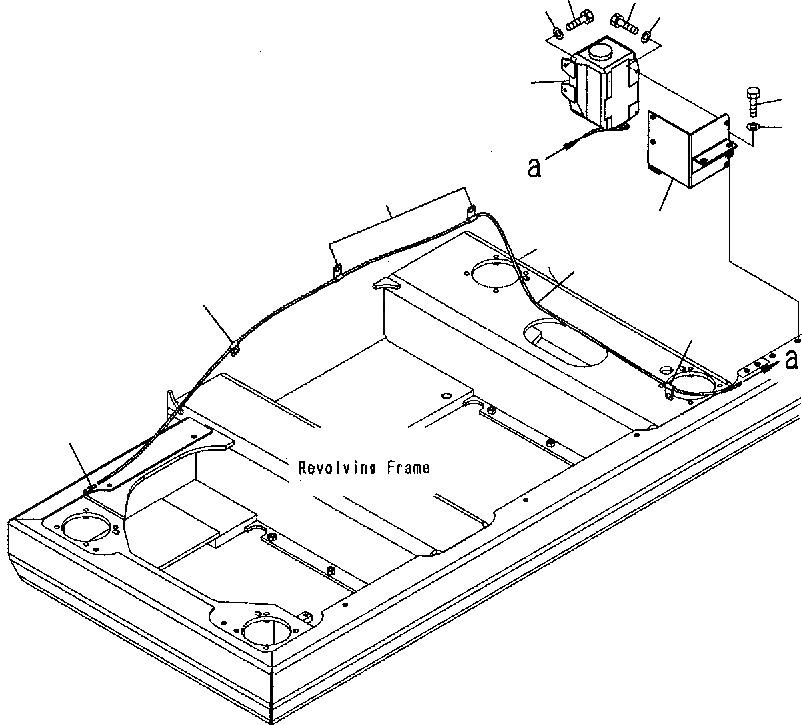 a

a

Revolving Frame