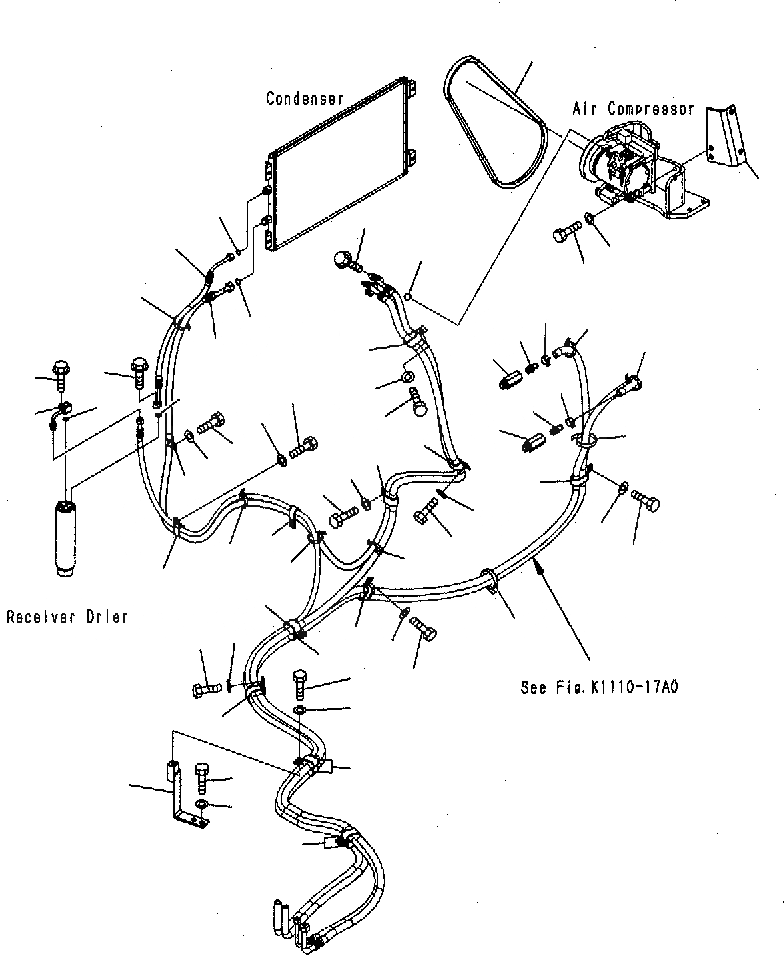 Condenser

Air Compressor

Receiver Drier

See Fig.K1110-17A0