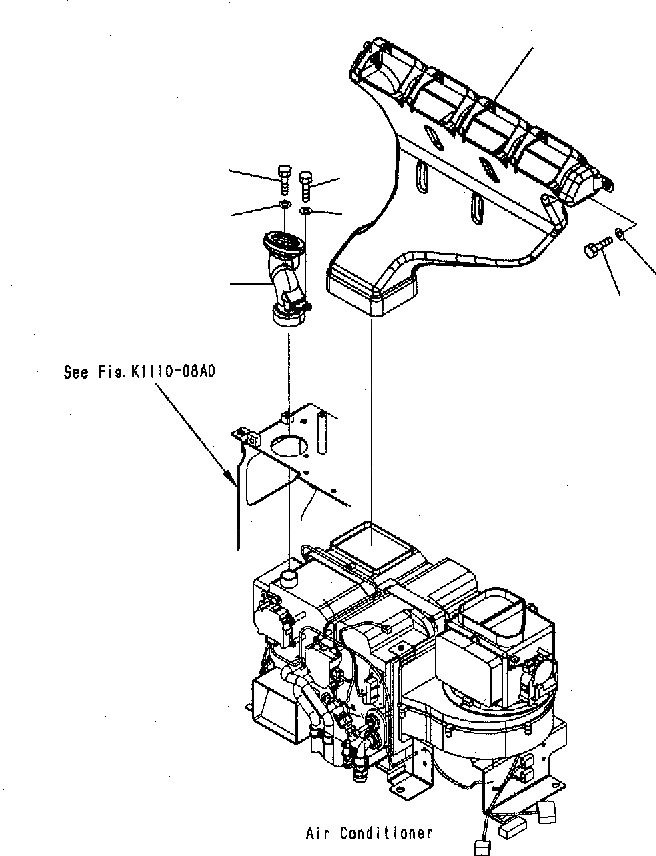 See Fig. K1110-08A0

Air Conditioner