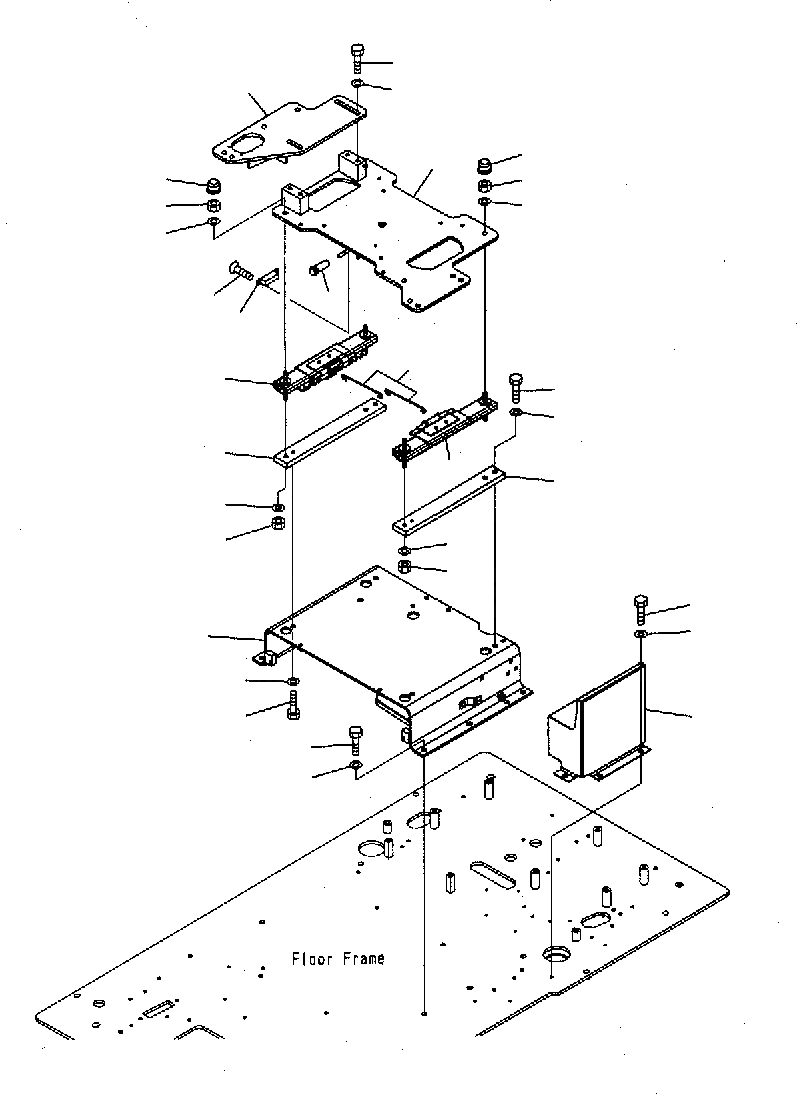 Floor Frame