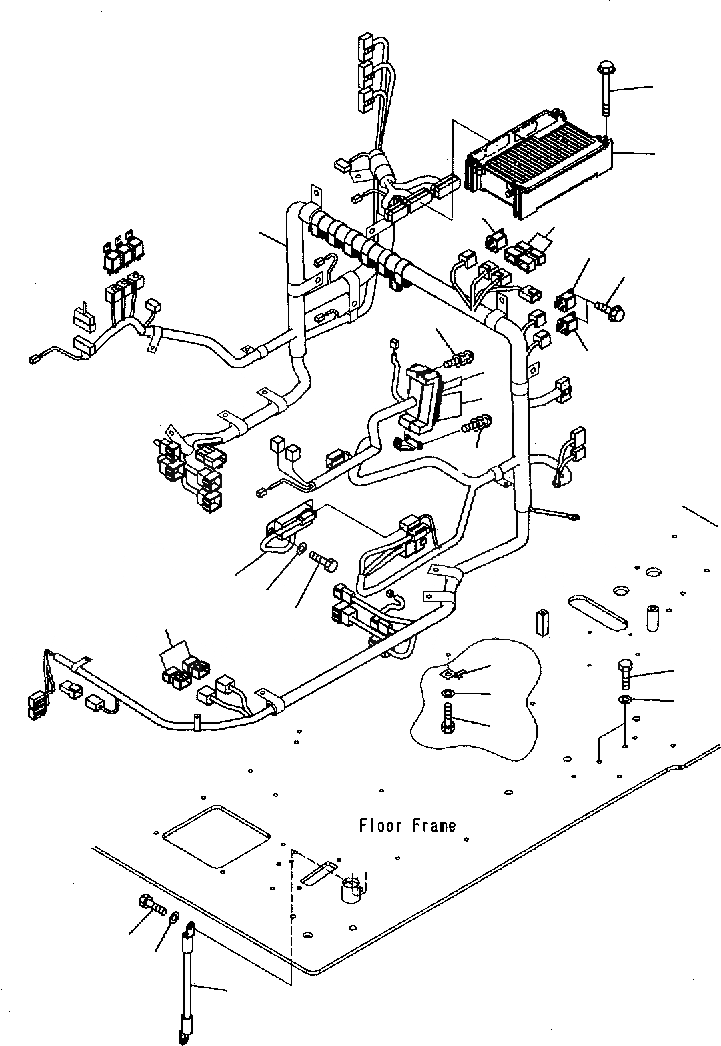 Floor Frame