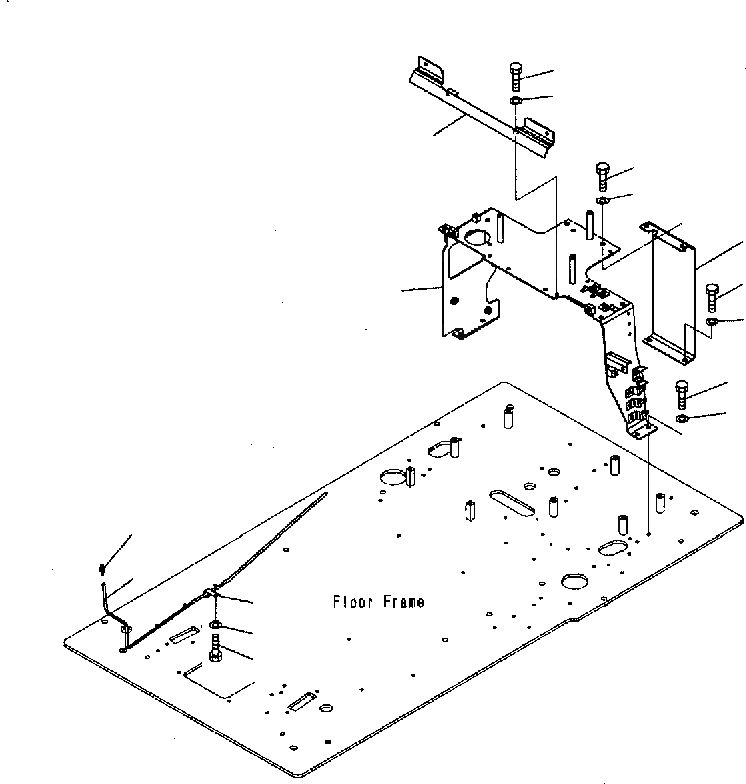 Floor Frame