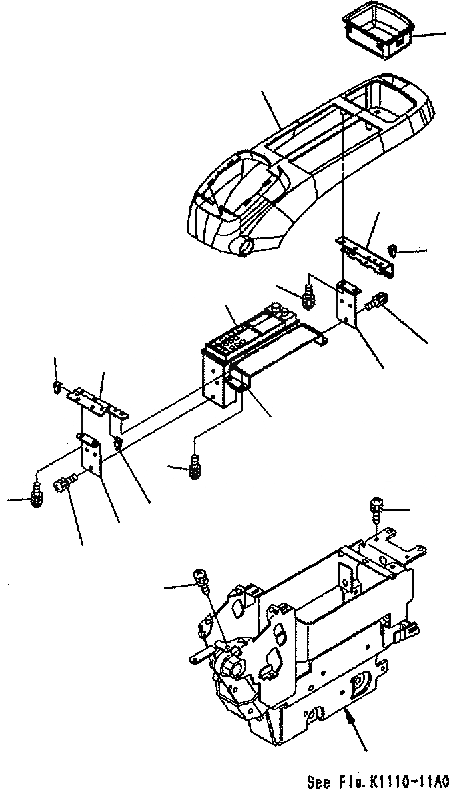 See Fig. K1110-11A0