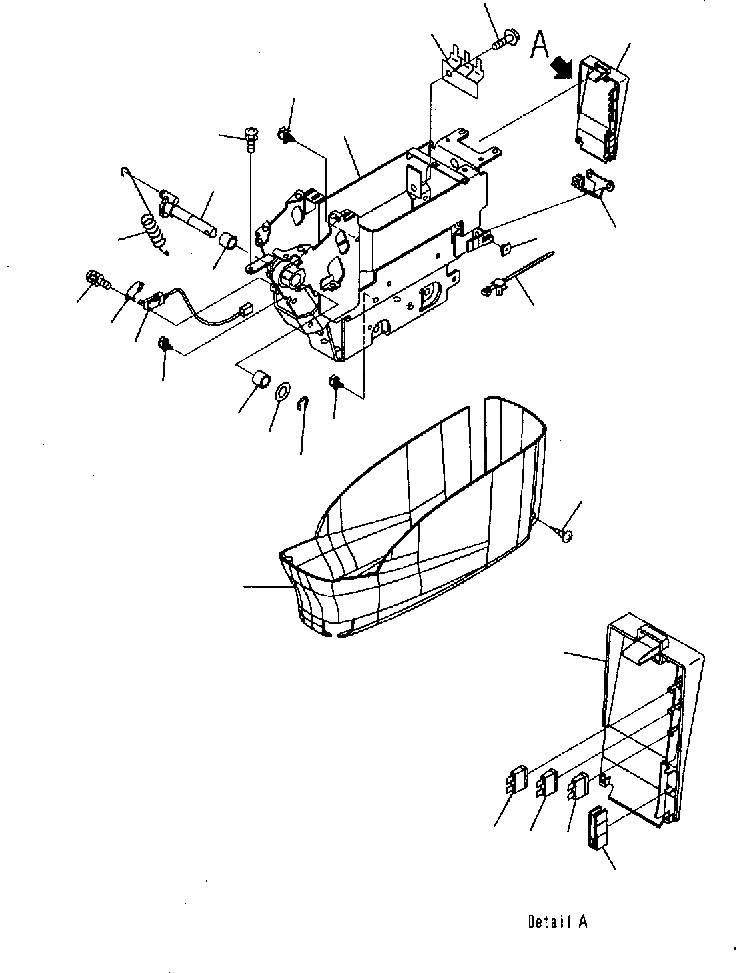 A

Detail A