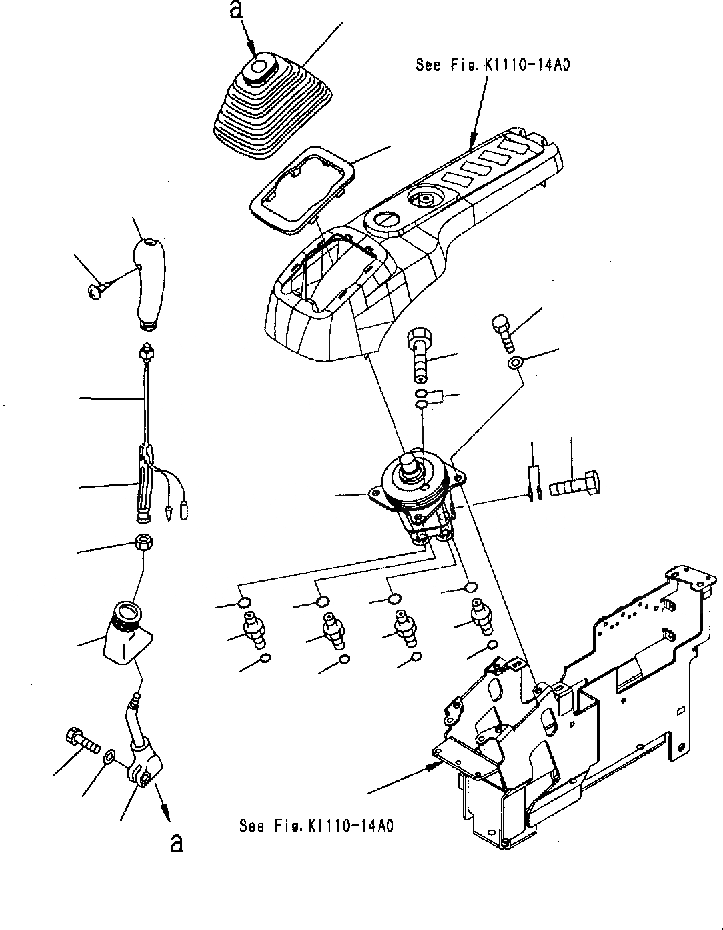 a

See Fig. K1110-14A0

See Fig. K1110-14A0

a