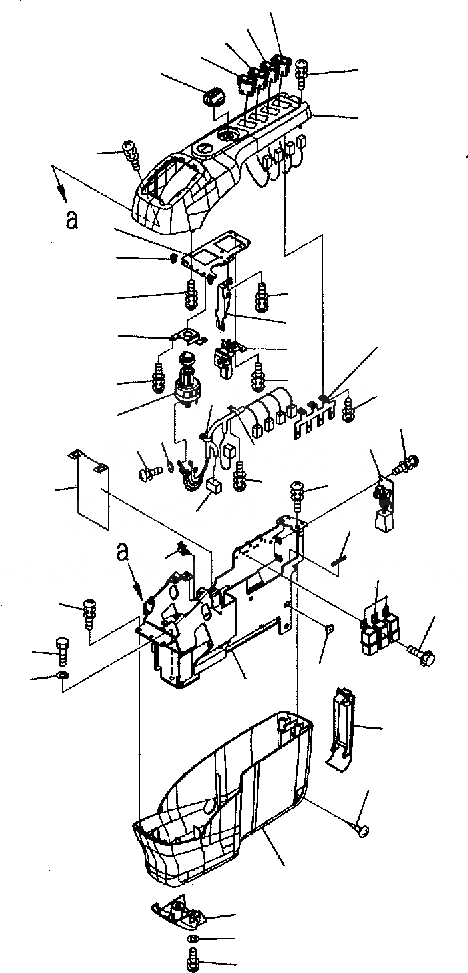 a

a