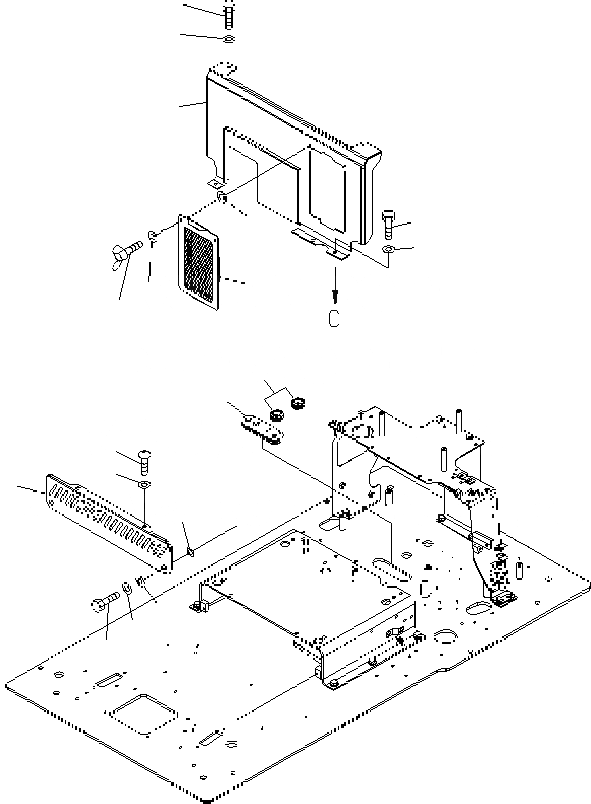 C