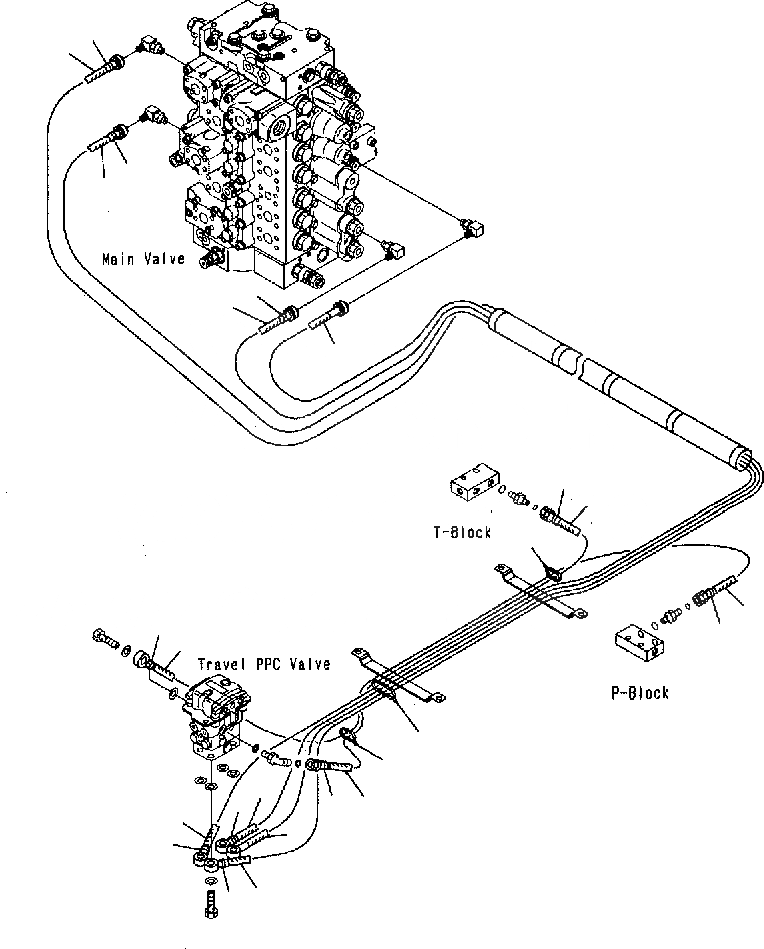 Main Valve

T-Block

Travel PPC Valve

P-Block