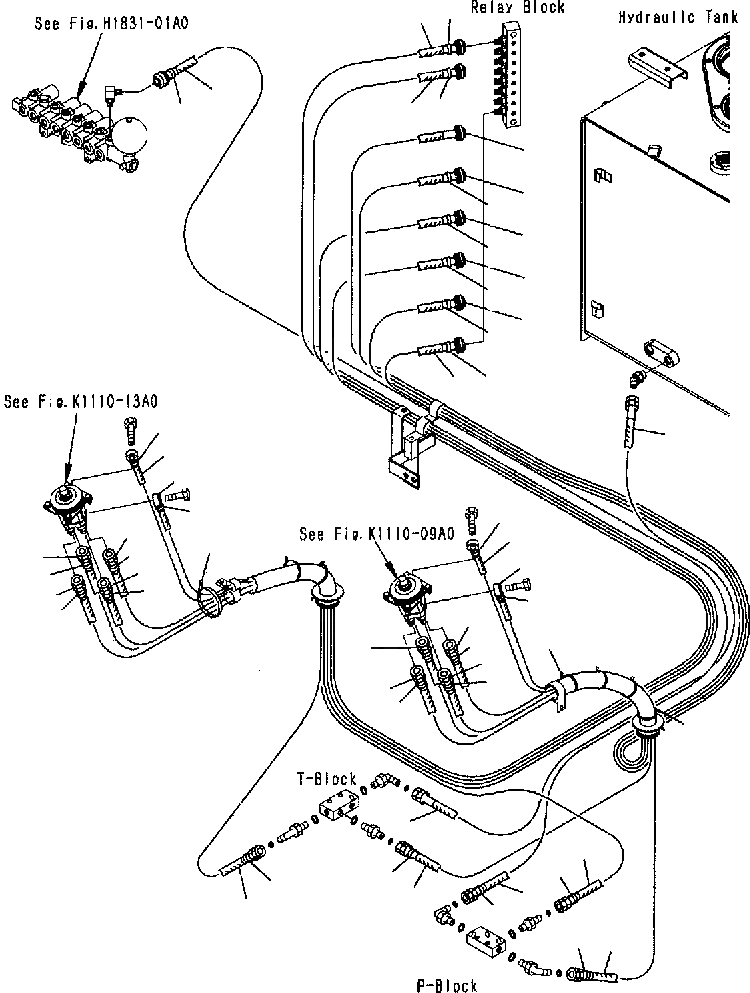 See Fig.H1831-01A0
Relay Block
Hydraulic Tank
See Fig.K1110-13A0
See Fig.K1110-09A0
T-Block
P-Block