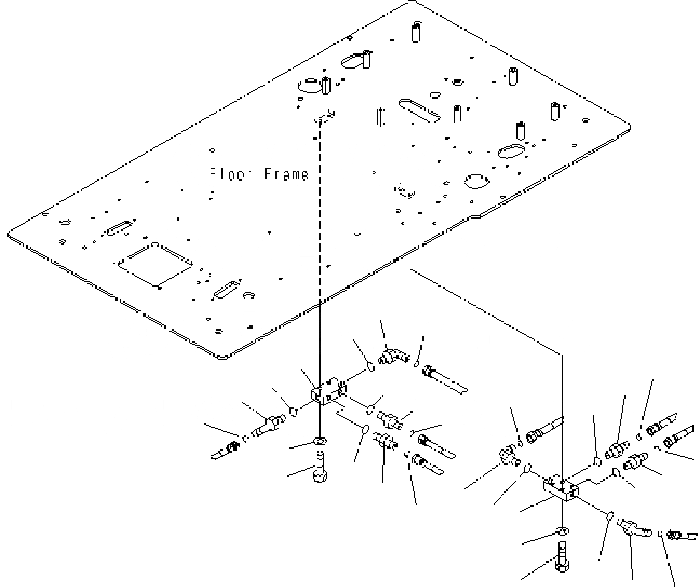 Floor Frame