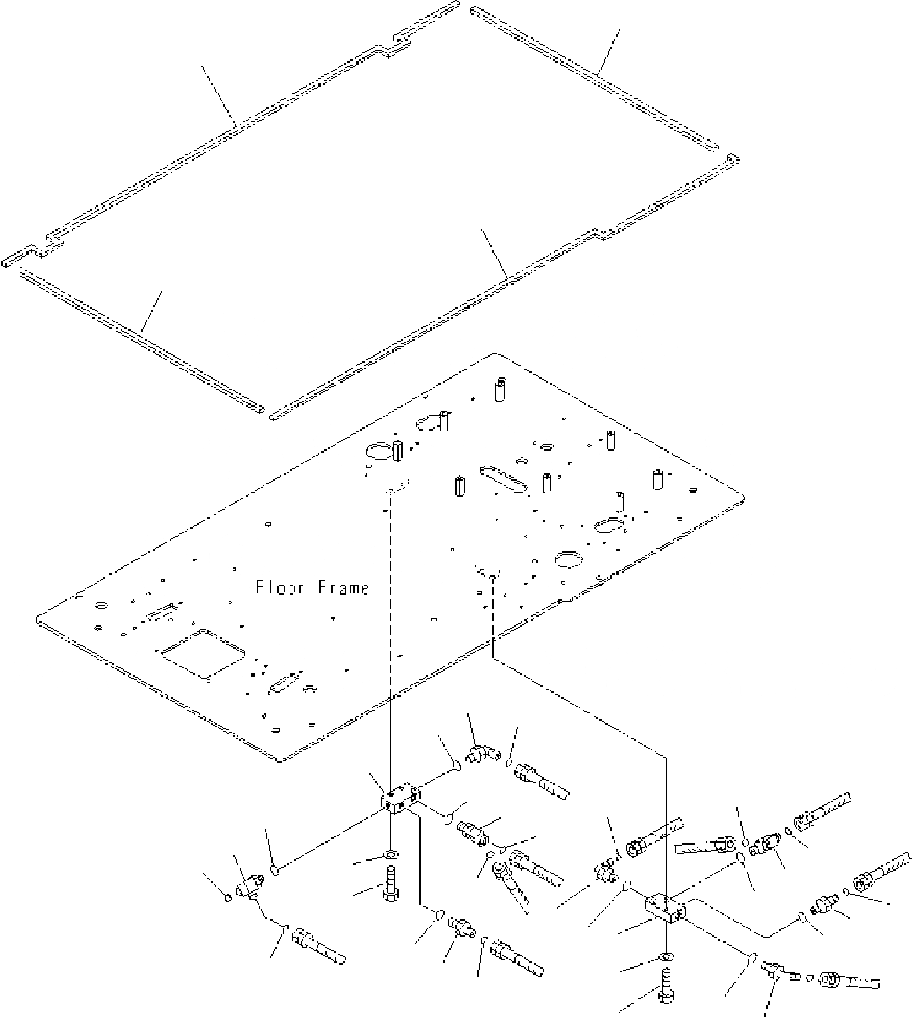 Floor Frame