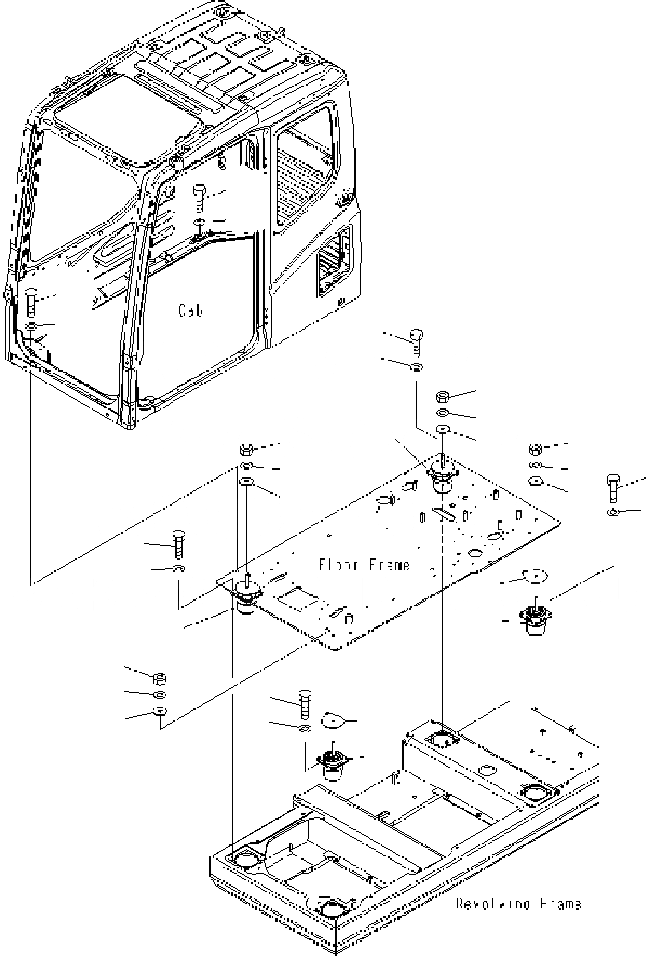 Cab

Floor Frame

Revolving Frame