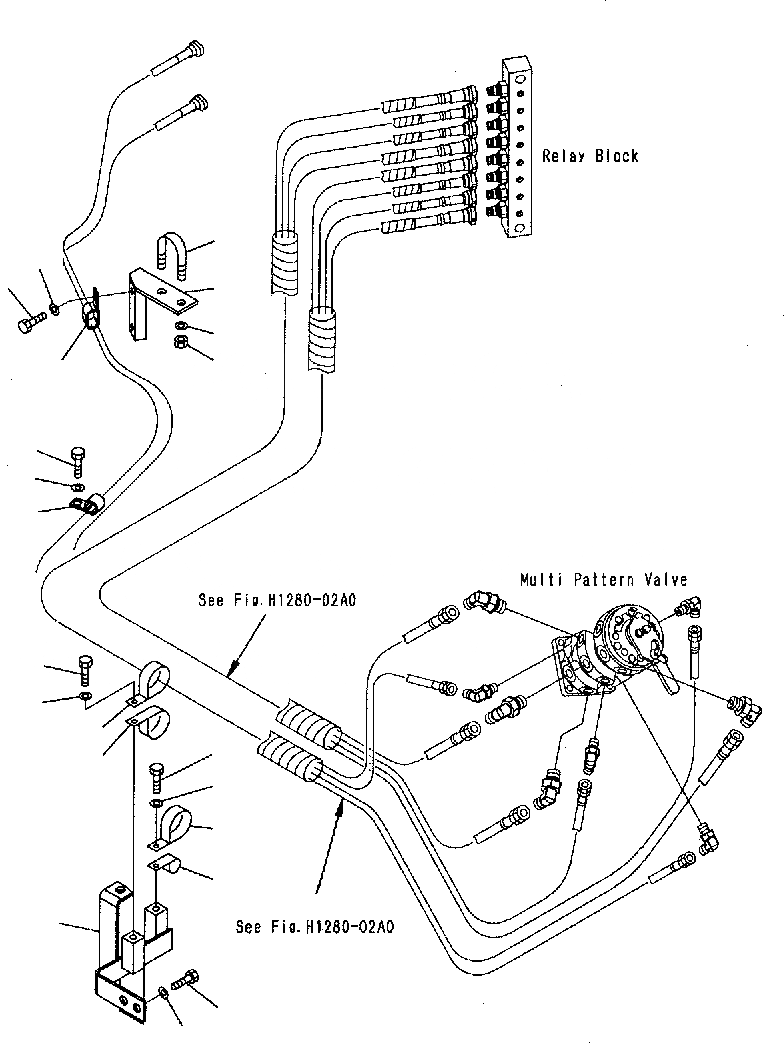 Relay Block

Multi Pattern Valve

See Fig.H1280-02A0

See Fig.H1280-02A0