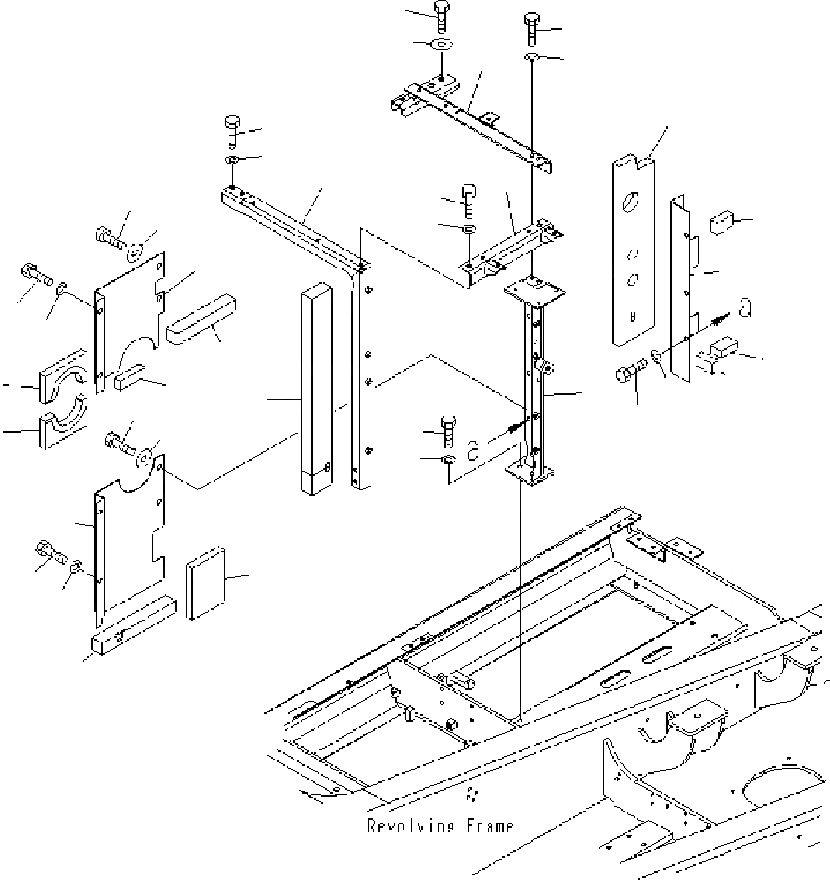 a

a

Revolving Frame