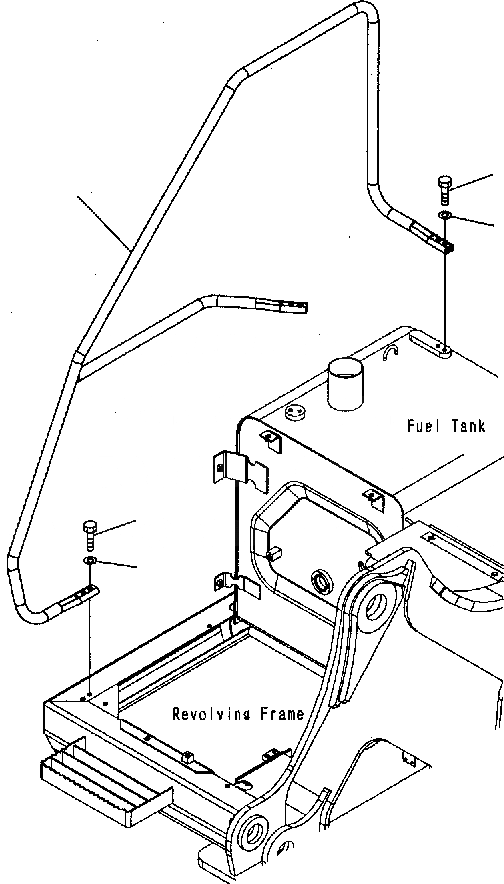 Fuel Tank

Revolving Frame