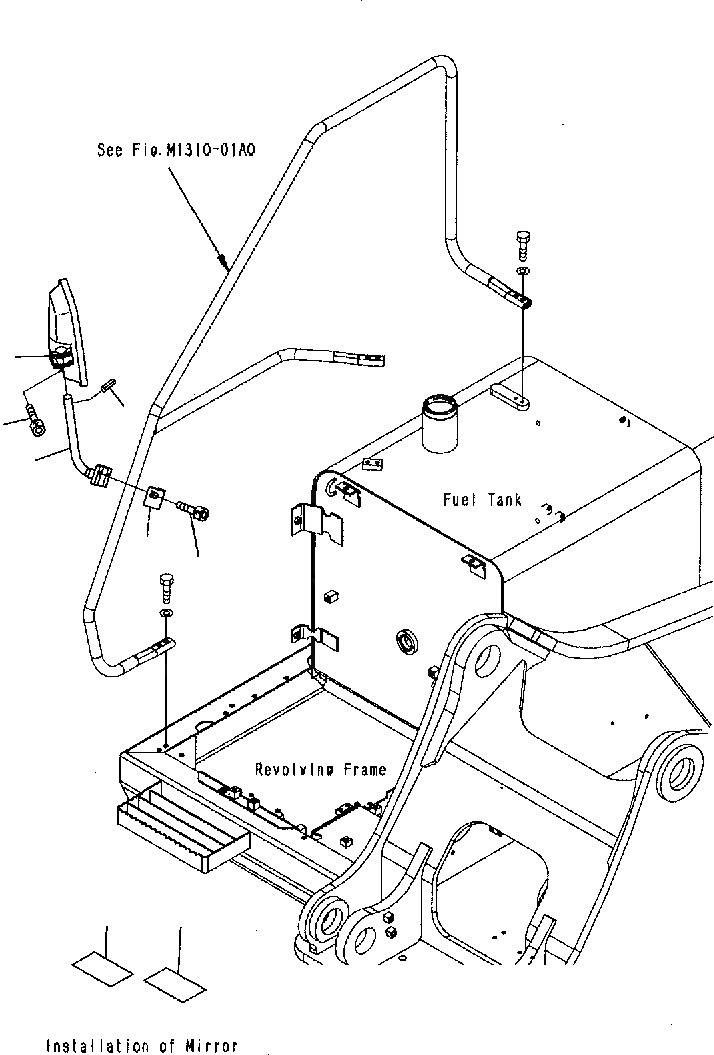 See Fig.M1310-01A0

Fuel Tank

Revolving Frame

Installation of Mirror