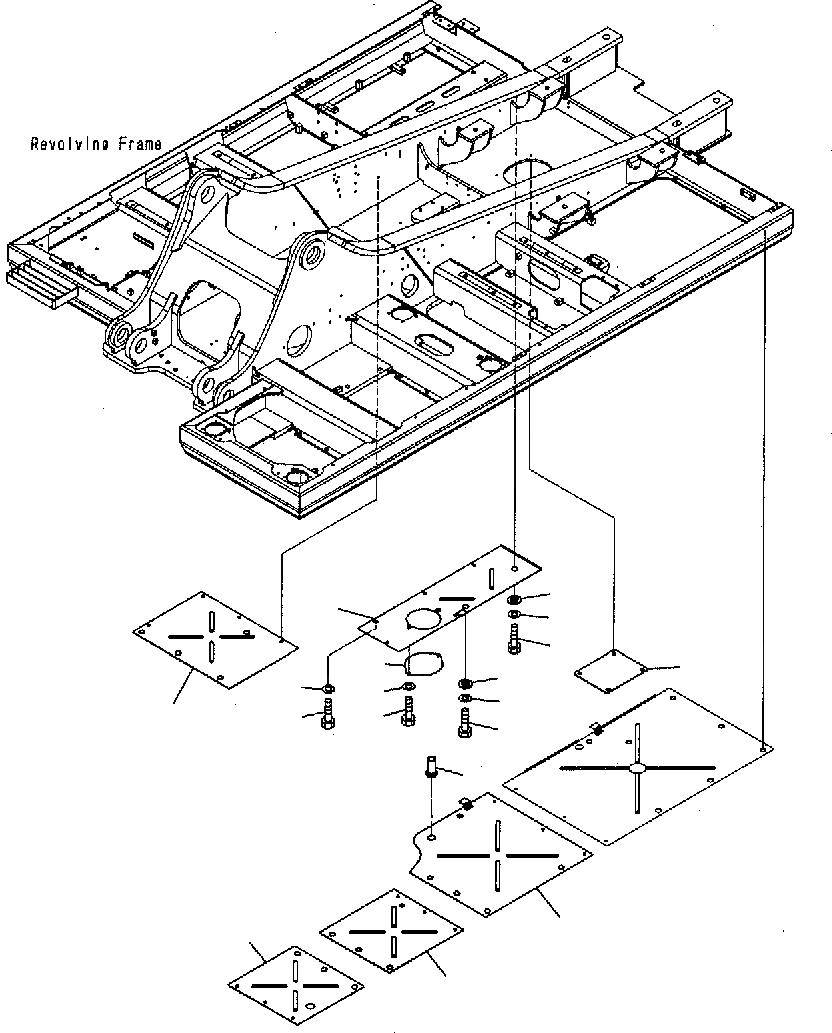 Revolving Frame