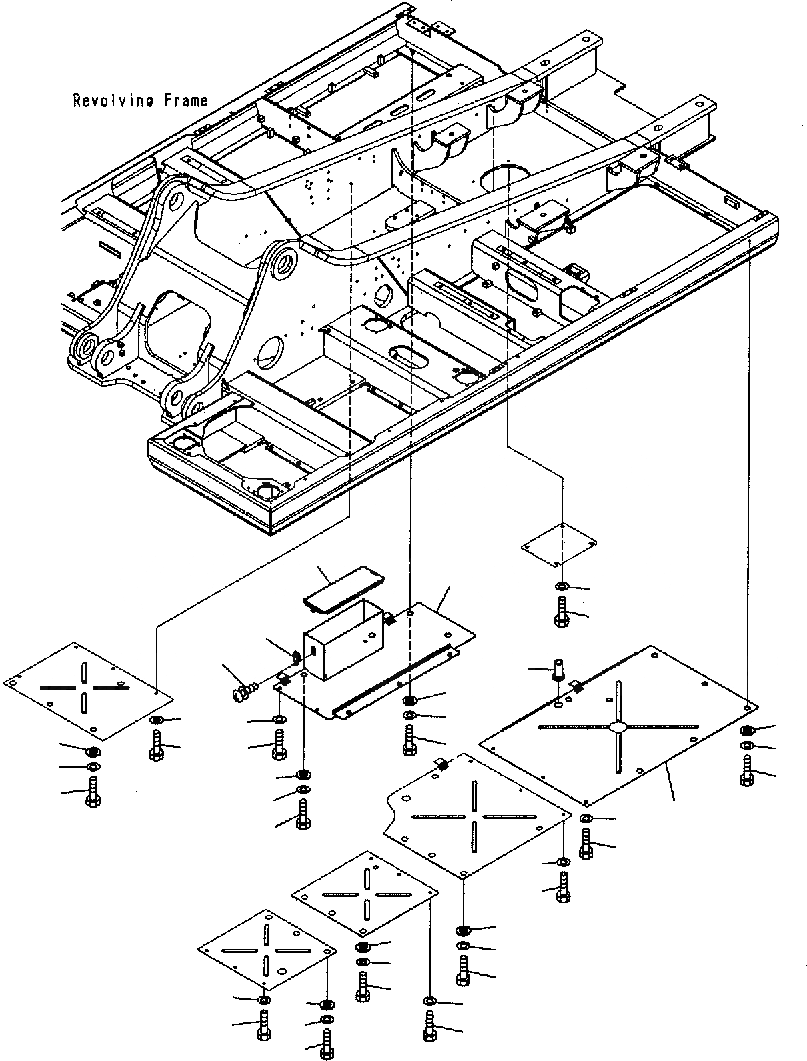 Revolving Frame