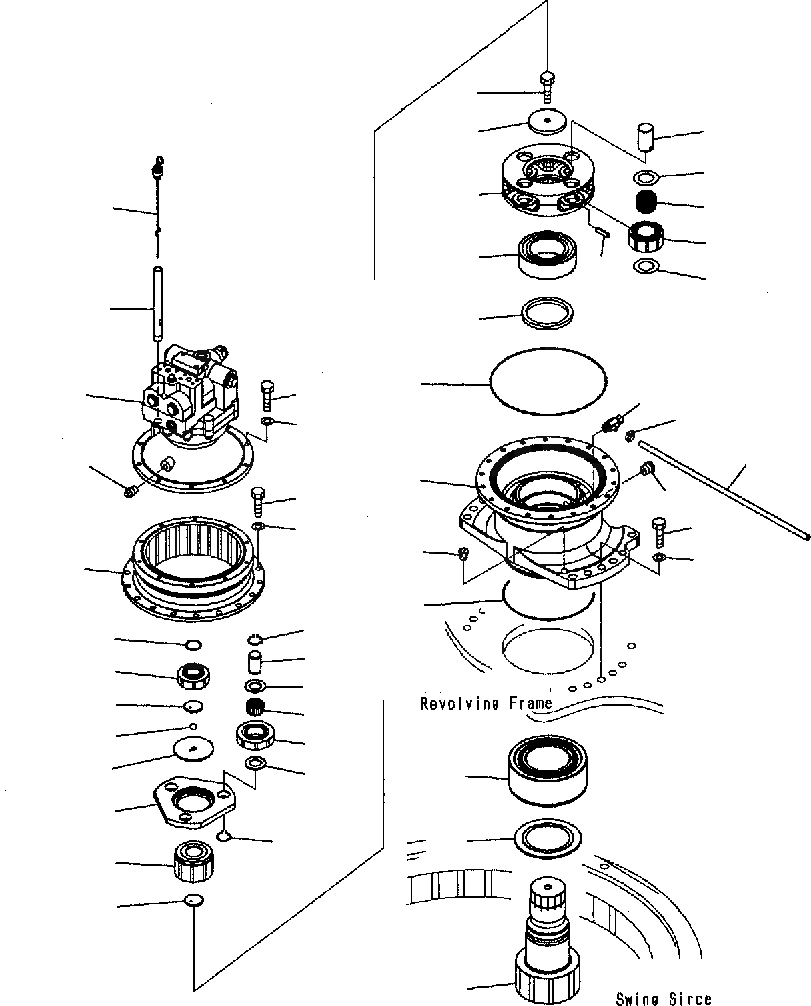 Revolving Frame

Swing Sirce