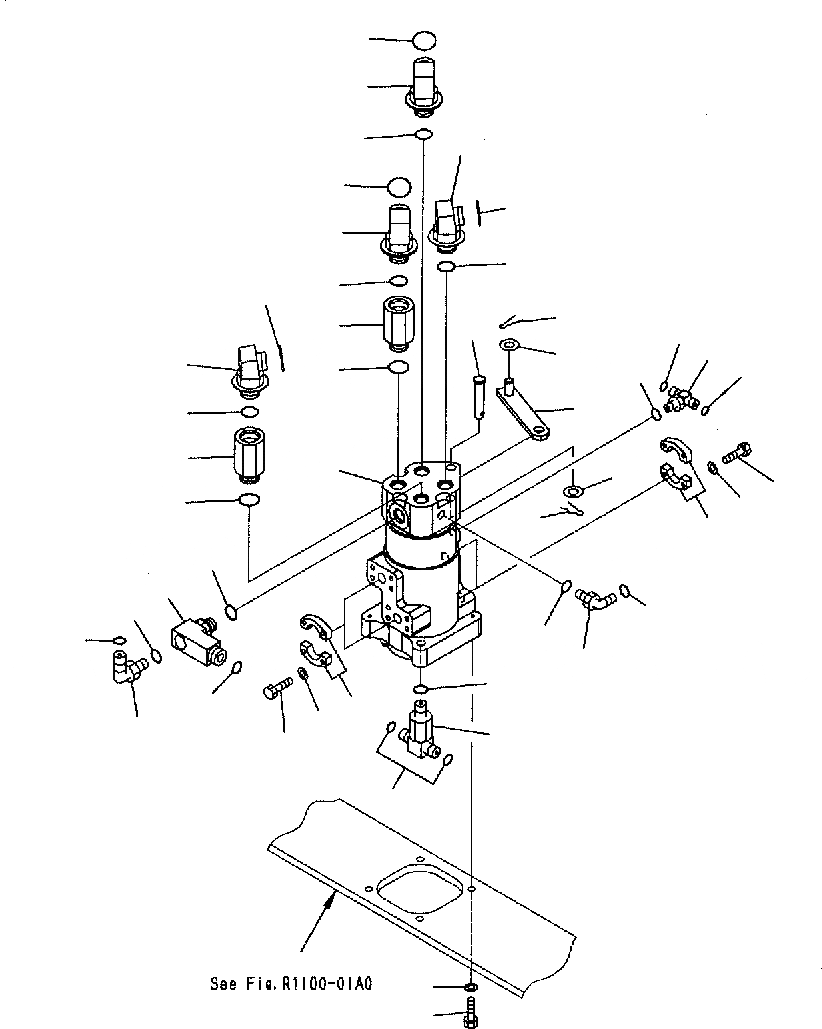 See Fig.R1100-01A0