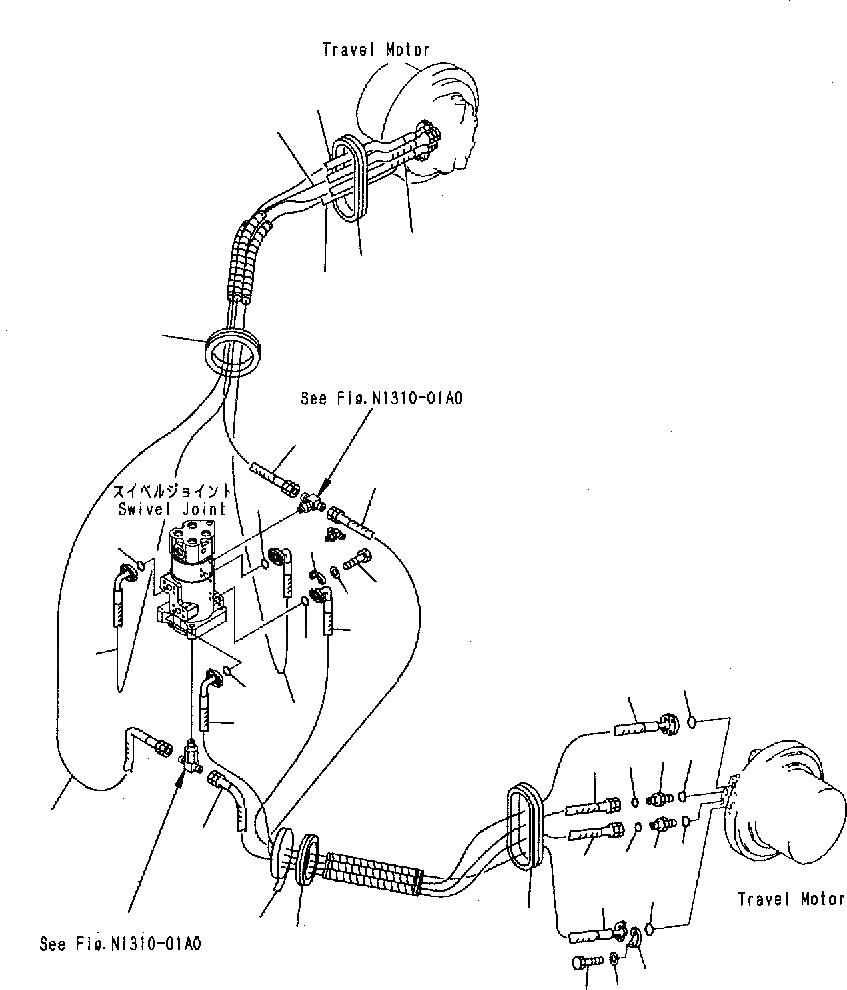 Travel Motor

See Fig.N1310-01A0

スイベルジョイント
Swivel Joint

Travel Motor

See Fig.N1310-01A0