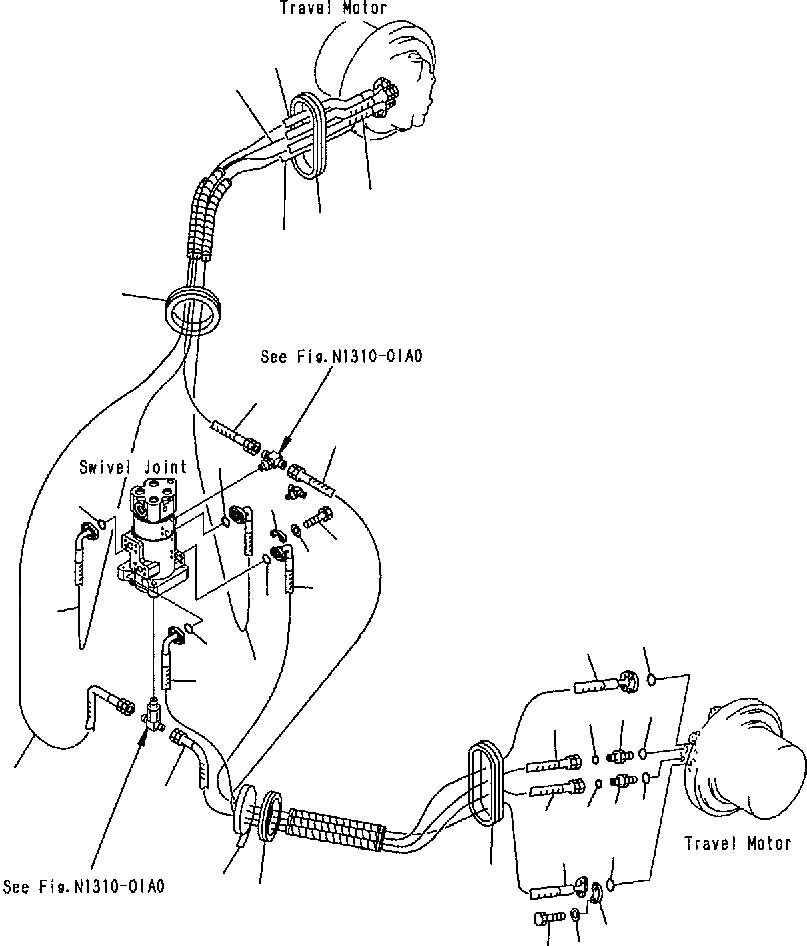 Travel Motor

See Fig.N1310-01A0

Swivel Joint

Travel Motor

See Fig.N1310-01A0