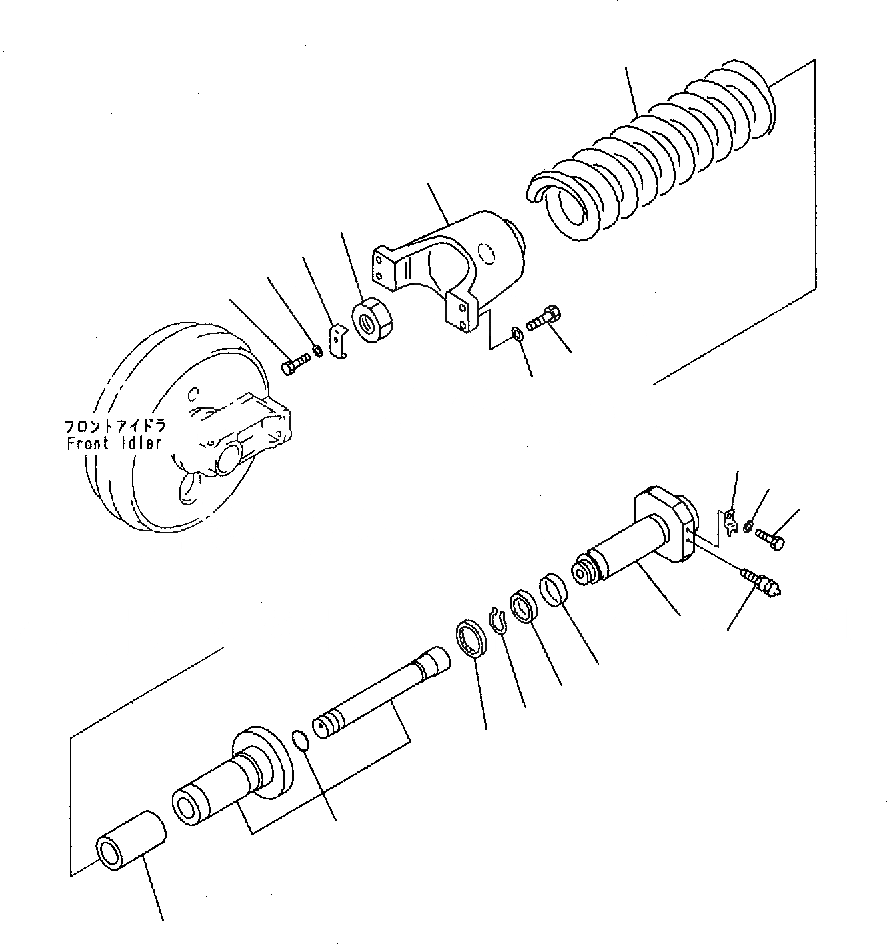 フロントアイドラ
Front Idler