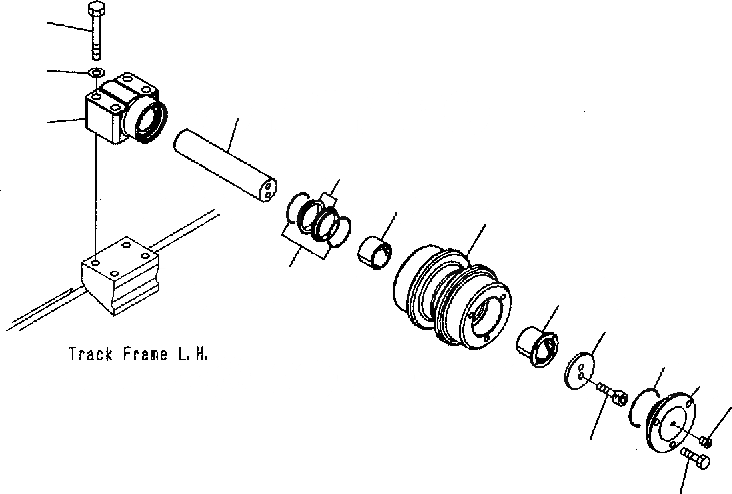 Track Frame L.H.