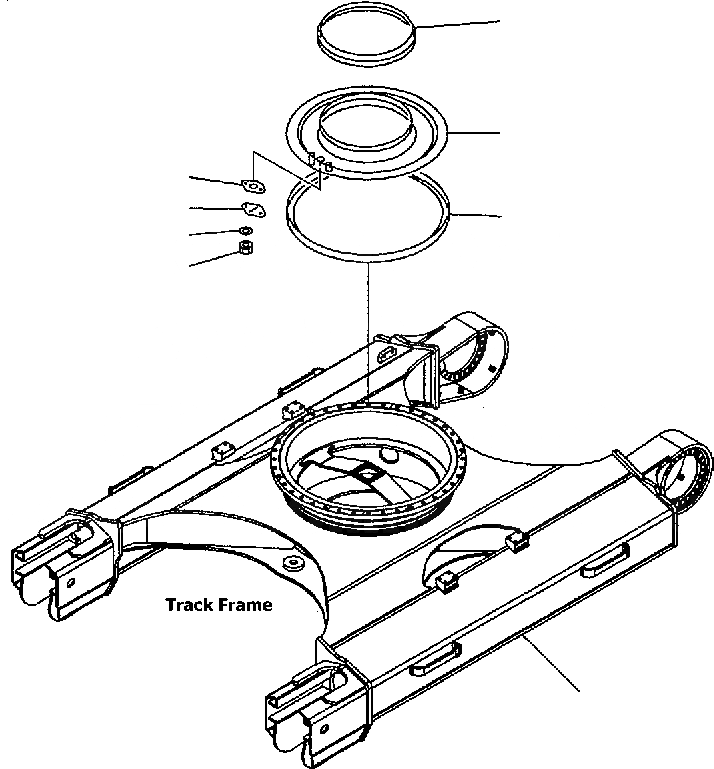 Track Frame