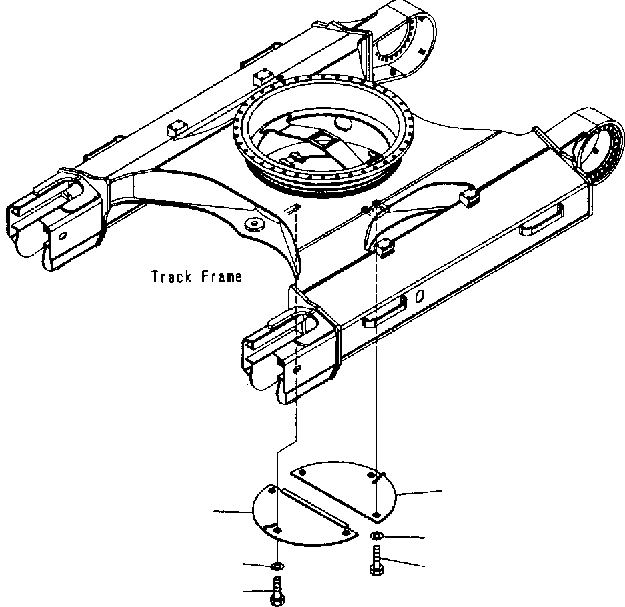 Track Frame