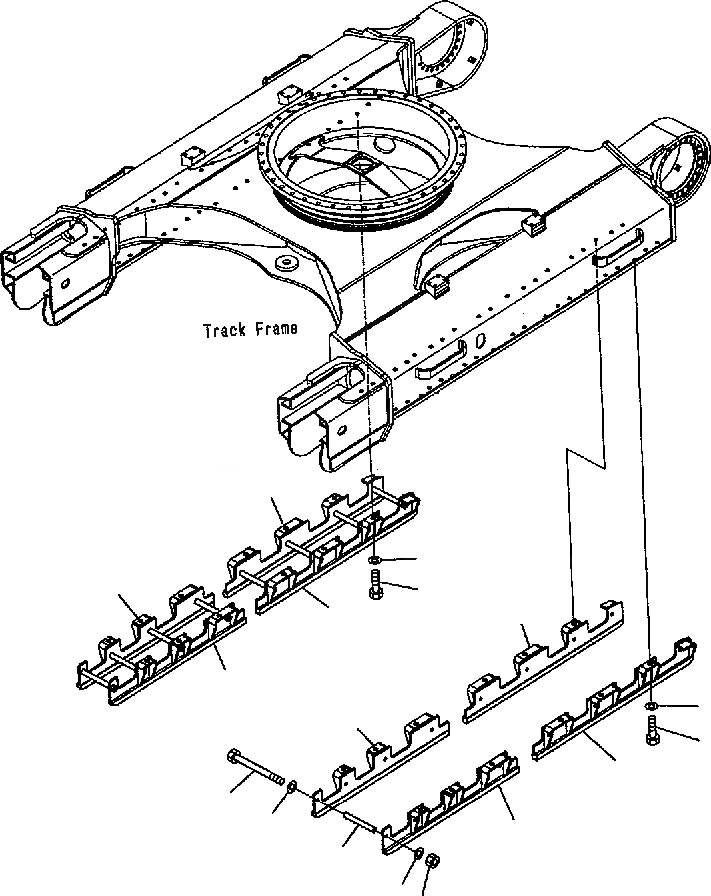 Track Frame