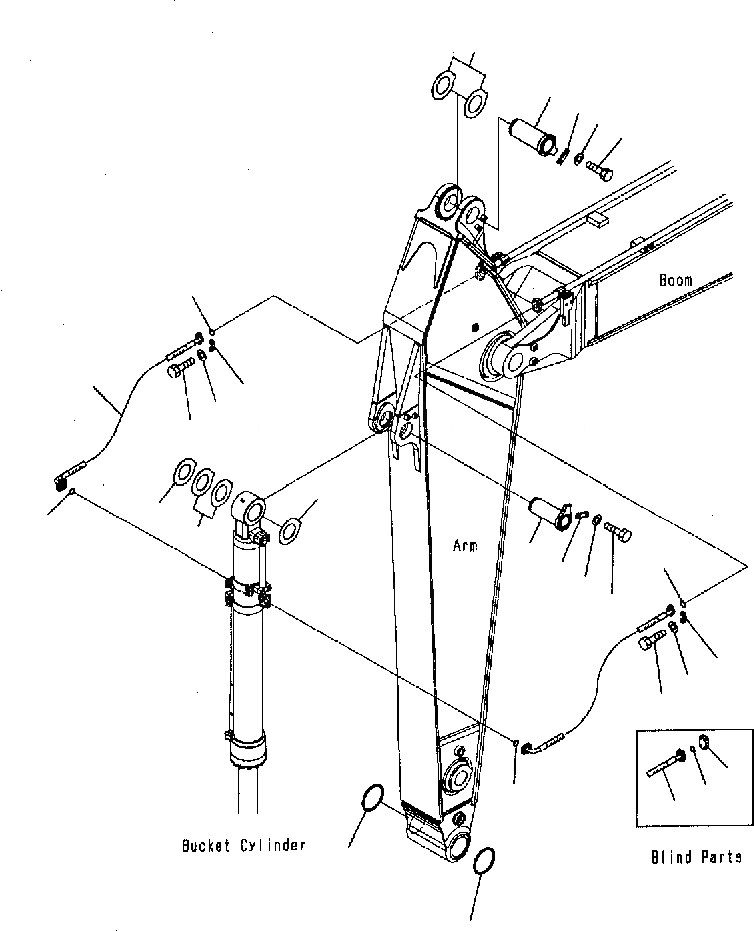 Boom

Arm

Bucket Cylinder

Blind Parts