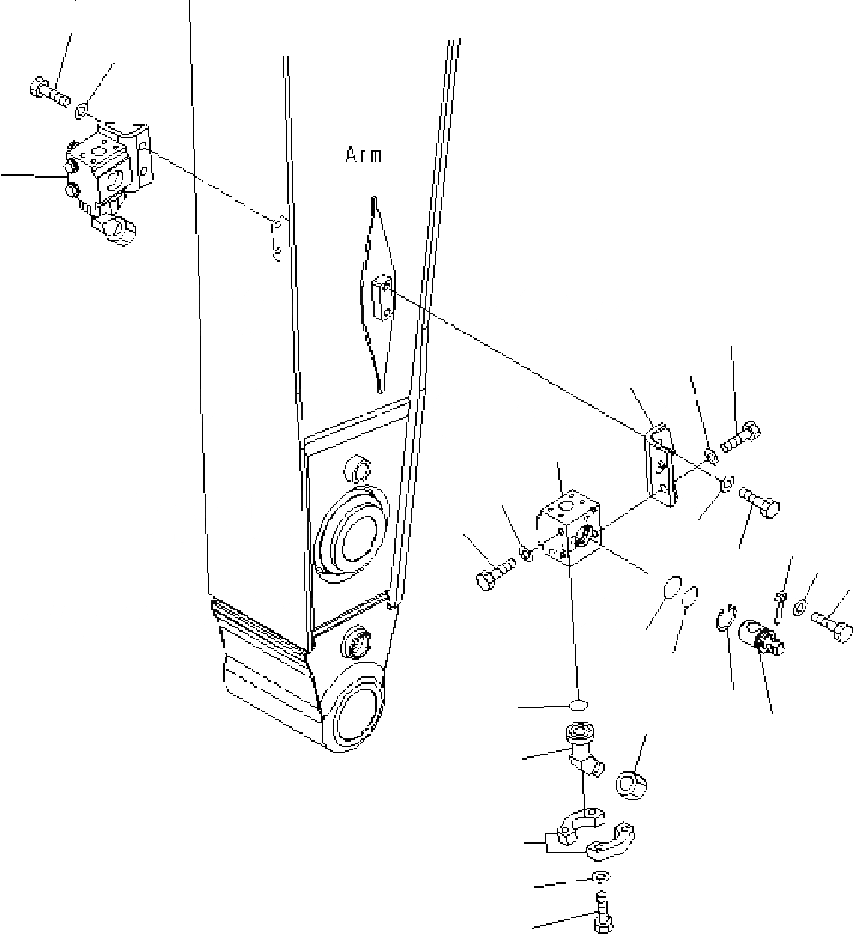 Arm