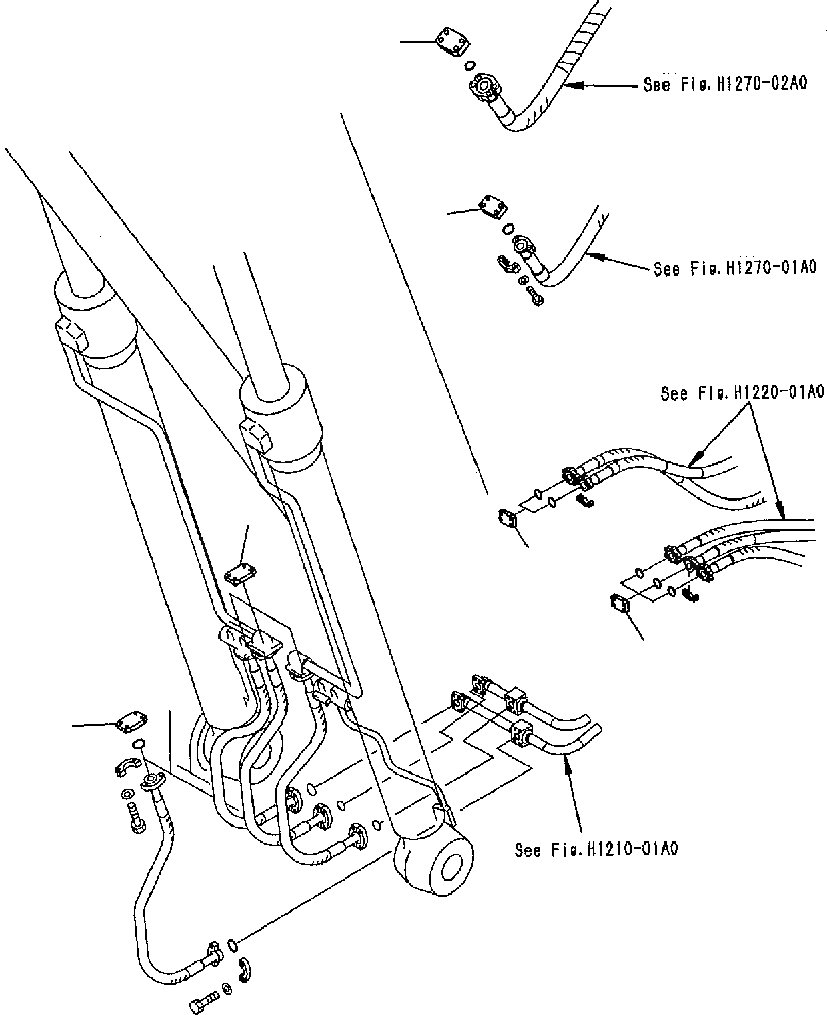 See Fig. H1270-02A0

See Fig. H1270-01A0

See Fig. H1220-01A0

See Fig. H1210-01A0