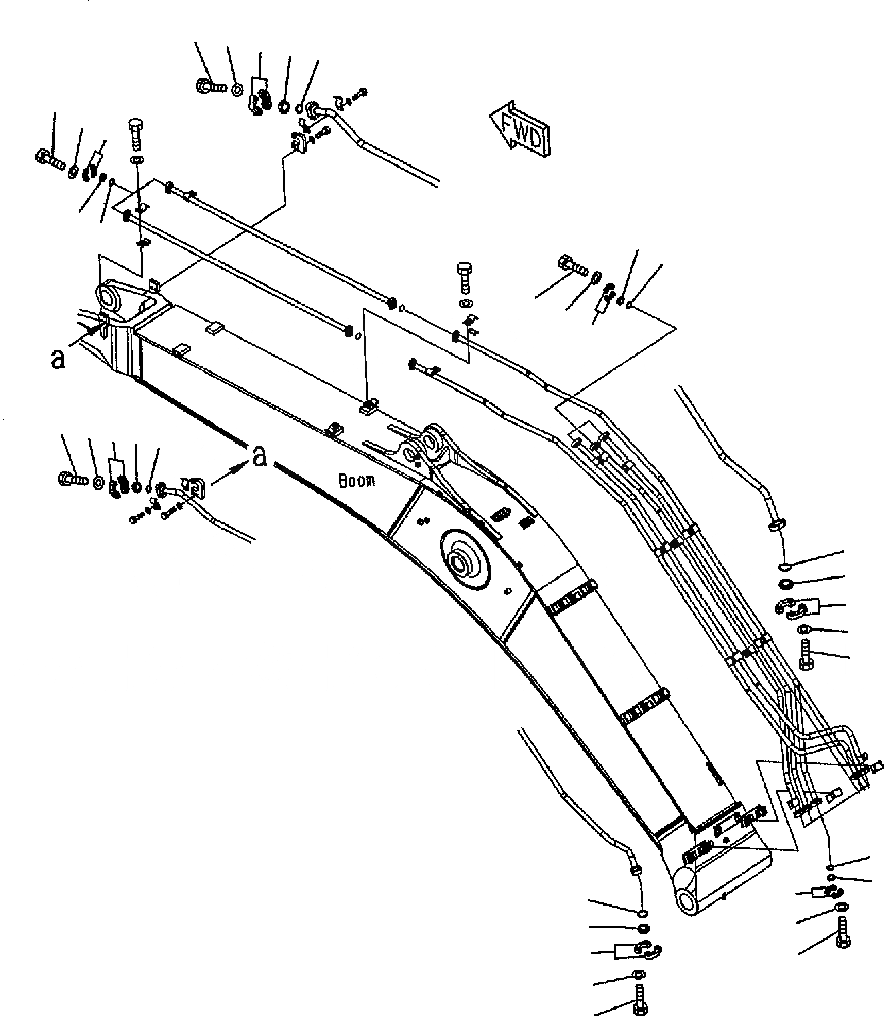 FWD

a

a

Boom