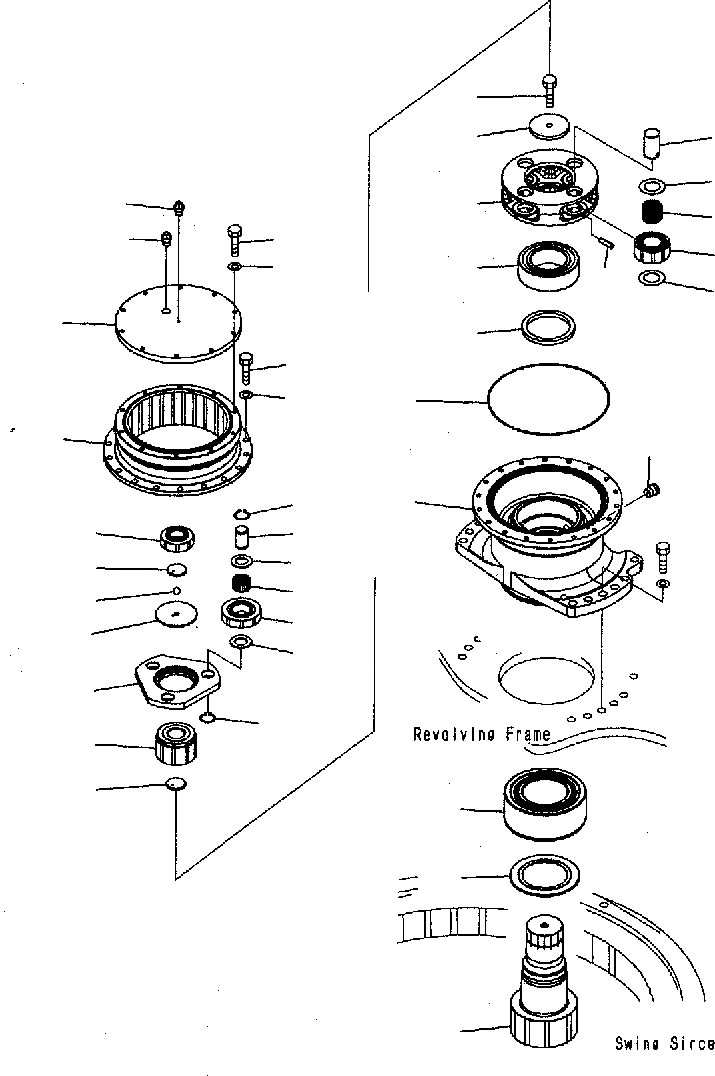 Revolving Frame

Swing Sirce