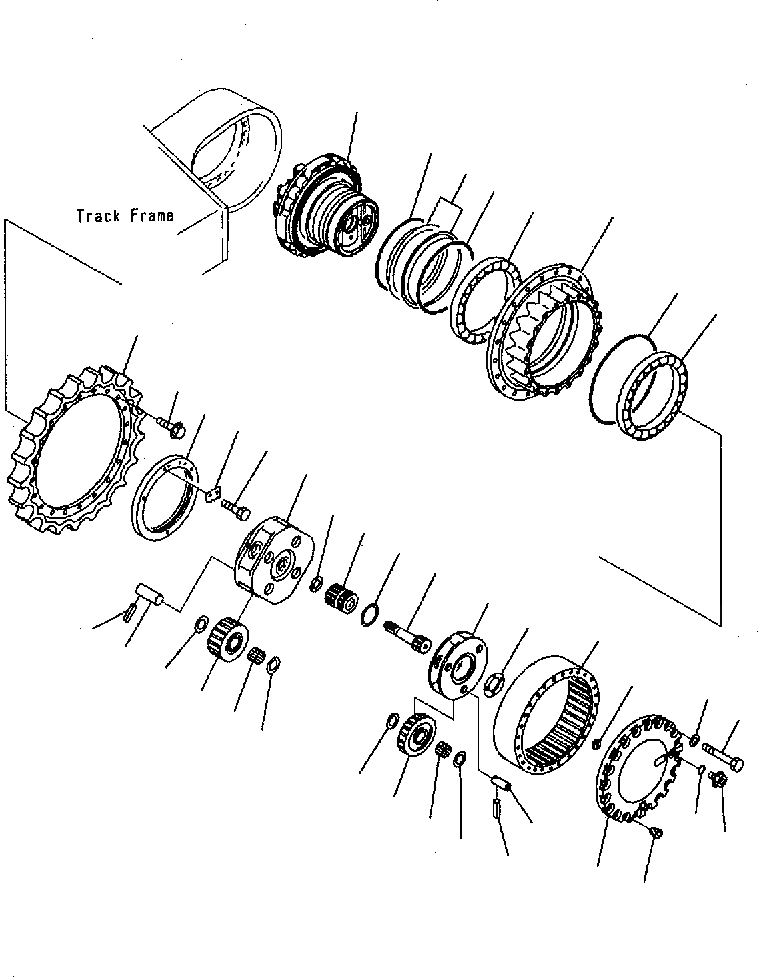 Track Frame