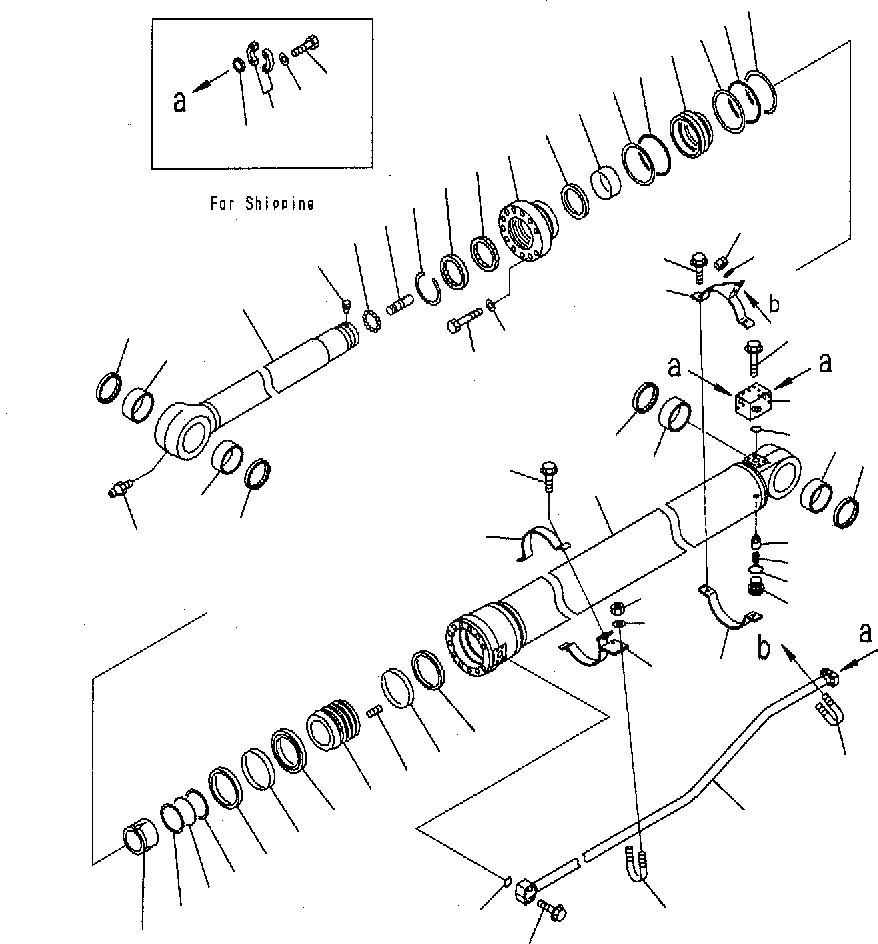 a

For Shipping

b

a

a

b

a