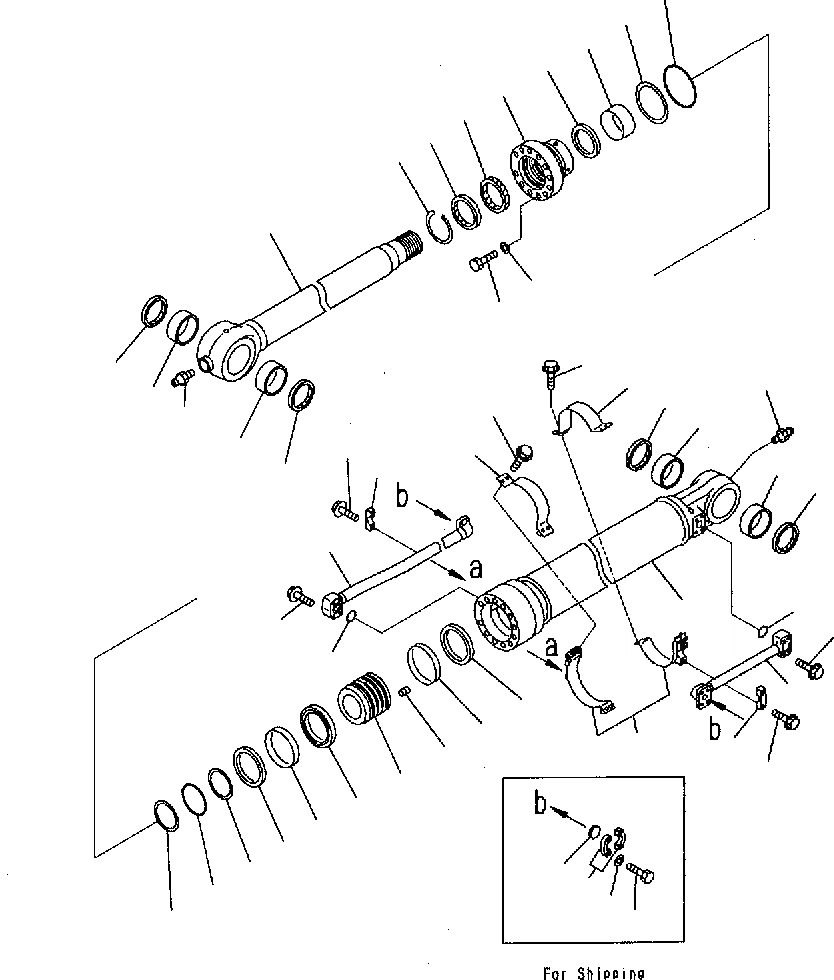 b
a
a
b
b
For Shipping