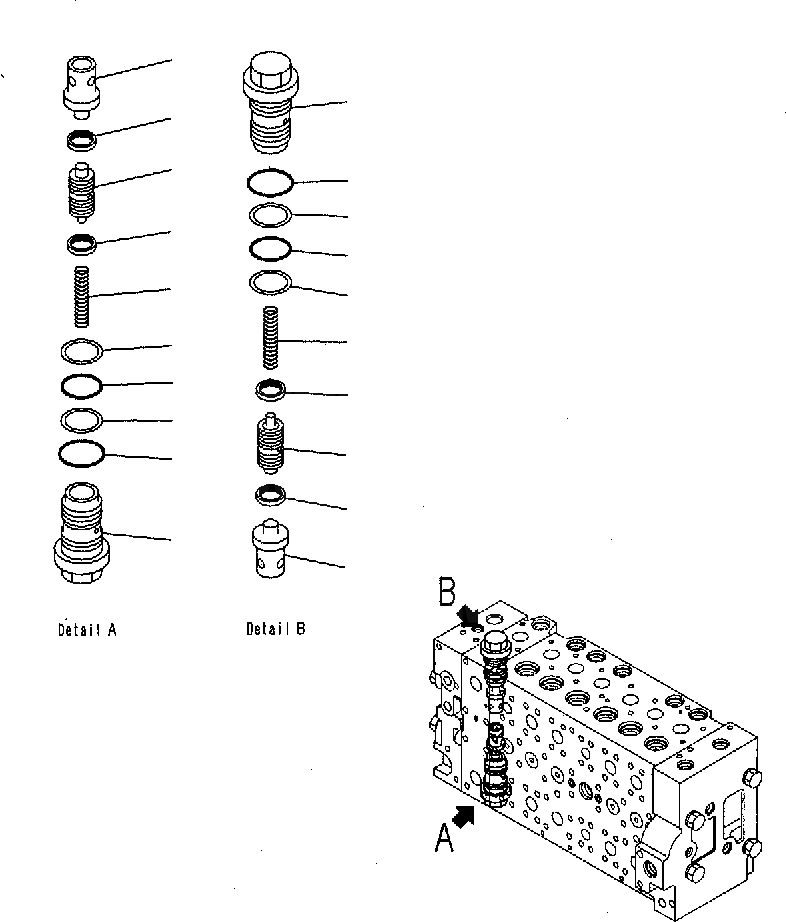 Detail A

Detail B

B

A