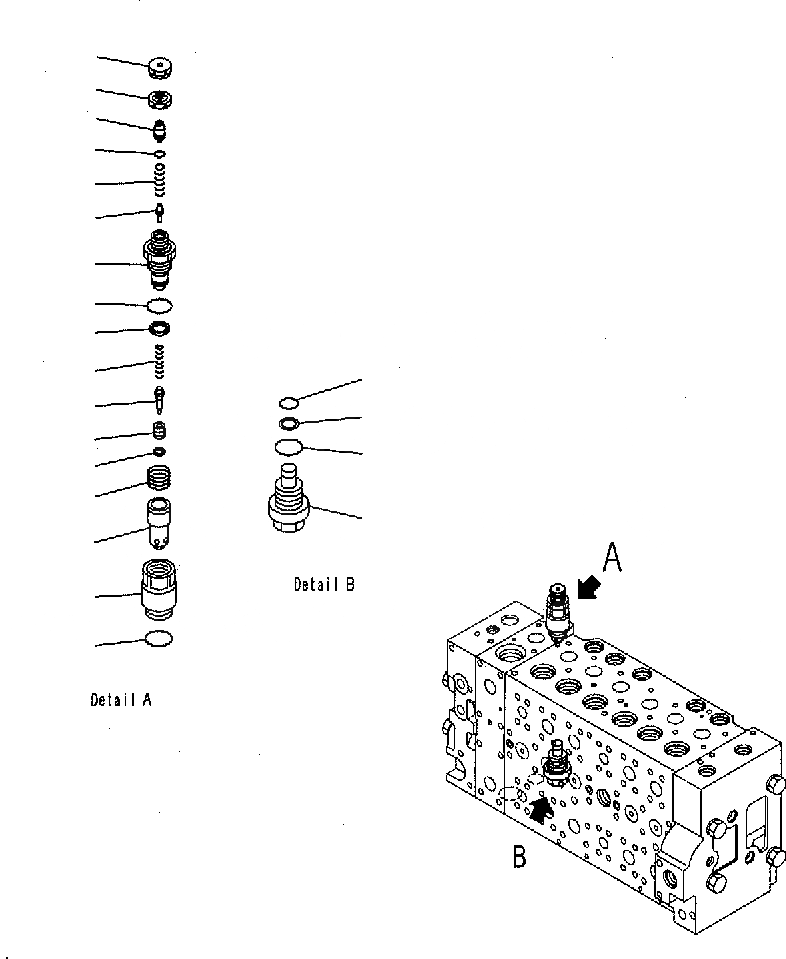 Detail B

A

Detail A

B