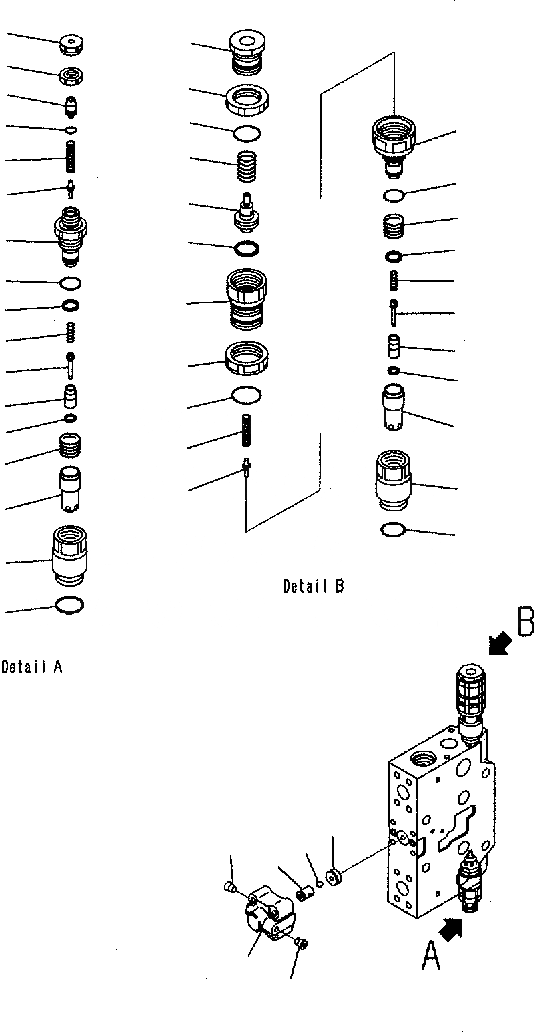 Detail B

Detail A

B

A